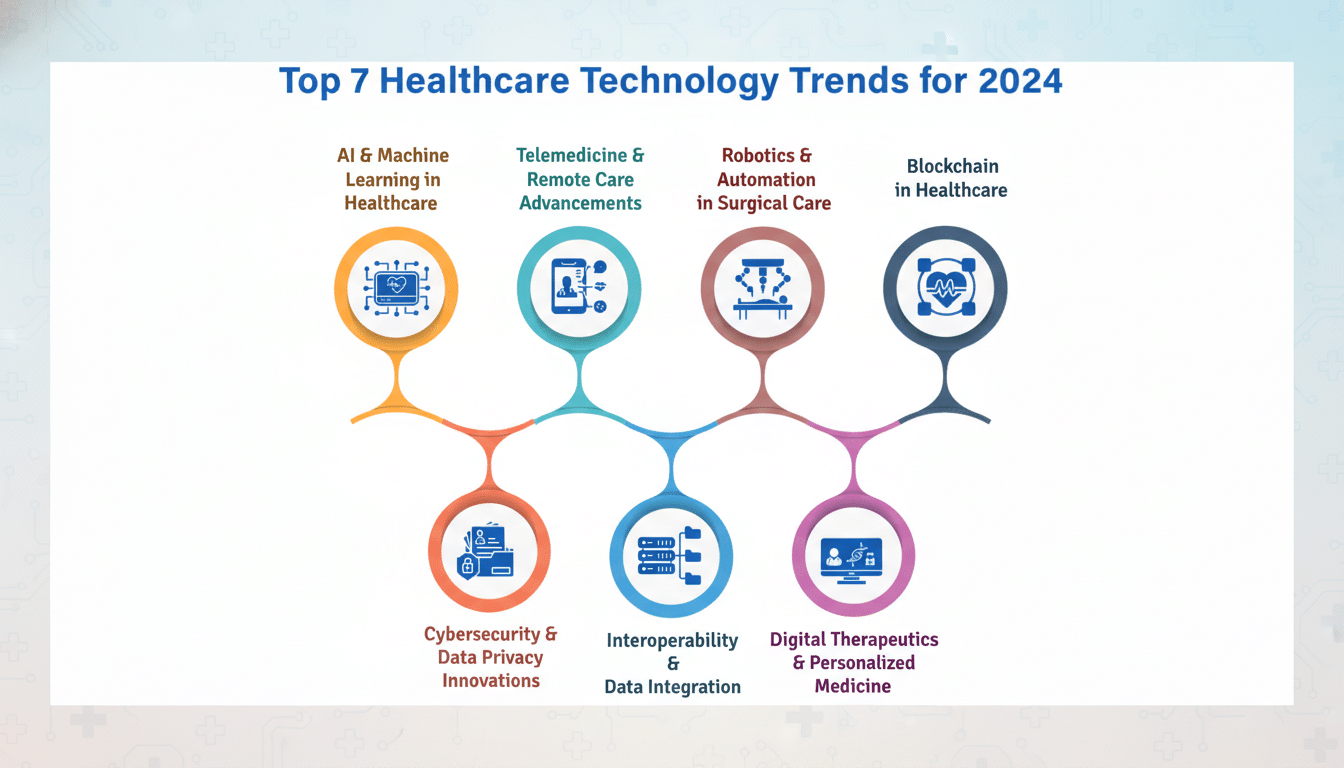 Top 7 Healthcare Technology Trends for 2024

AI & Machine Learning in Healthcare

Telemedicine & Remote Care Advancements

Robotics & Automation in Surgical Care

Blockchain in Healthcare

Cybersecurity & Data Privacy Innovations

Interoperability & Data Integration

Digital Therapeutics & Personalized Medicine