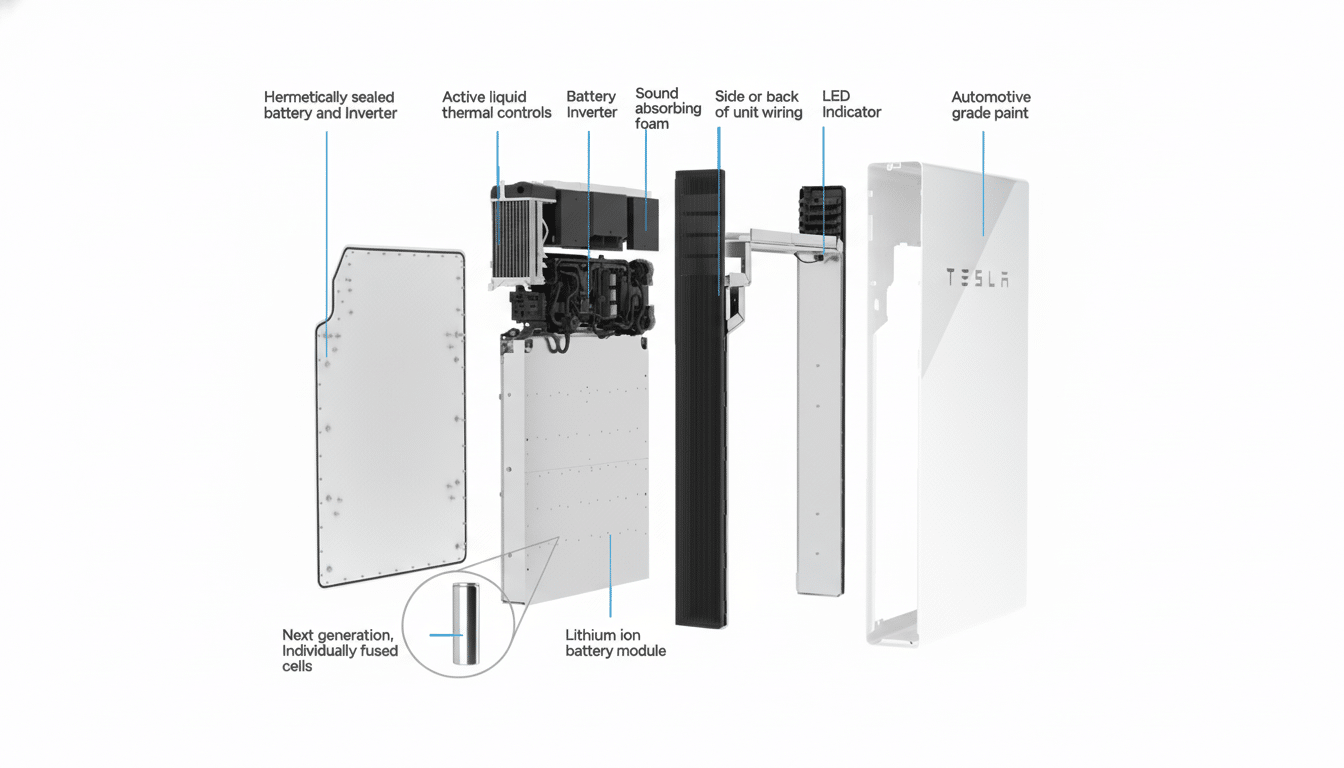 Hermetically sealed battery and Inverter

Active liquid thermal controls

Battery Inverter

Sound absorbing foam

Side or back of unit wiring

LED Indicator

Automotive grade paint

TESLA

Next generation, Individually fused cells

Lithium ion battery module