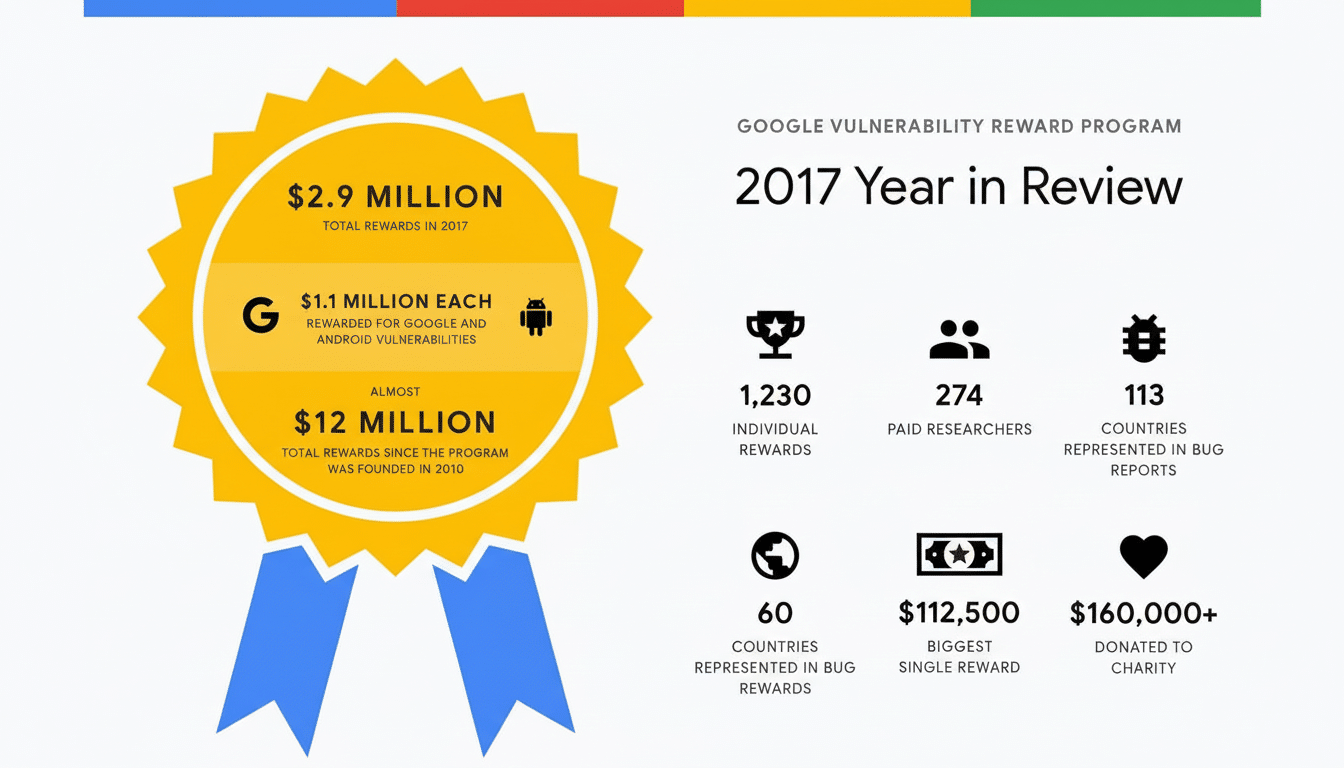 $2.9 MILLION
TOTAL REWARDS IN 2017

G $1.1 MILLION EACH
REWARDED FOR GOOGLE AND ANDROID VULNERABILITIES

ALMOST
$12 MILLION
TOTAL REWARDS SINCE THE PROGRAM WAS FOUNDED IN 2010

GOOGLE VULNERABILITY REWARD PROGRAM

2017 Year in Review

1,230
INDIVIDUAL REWARDS

274
PAID RESEARCHERS

113
COUNTRIES REPRESENTED IN BUG REPORTS

60
COUNTRIES REPRESENTED IN BUG REWARDS

$112,500
BIGGEST SINGLE REWARD

$160,000+
DONATED TO CHARITY