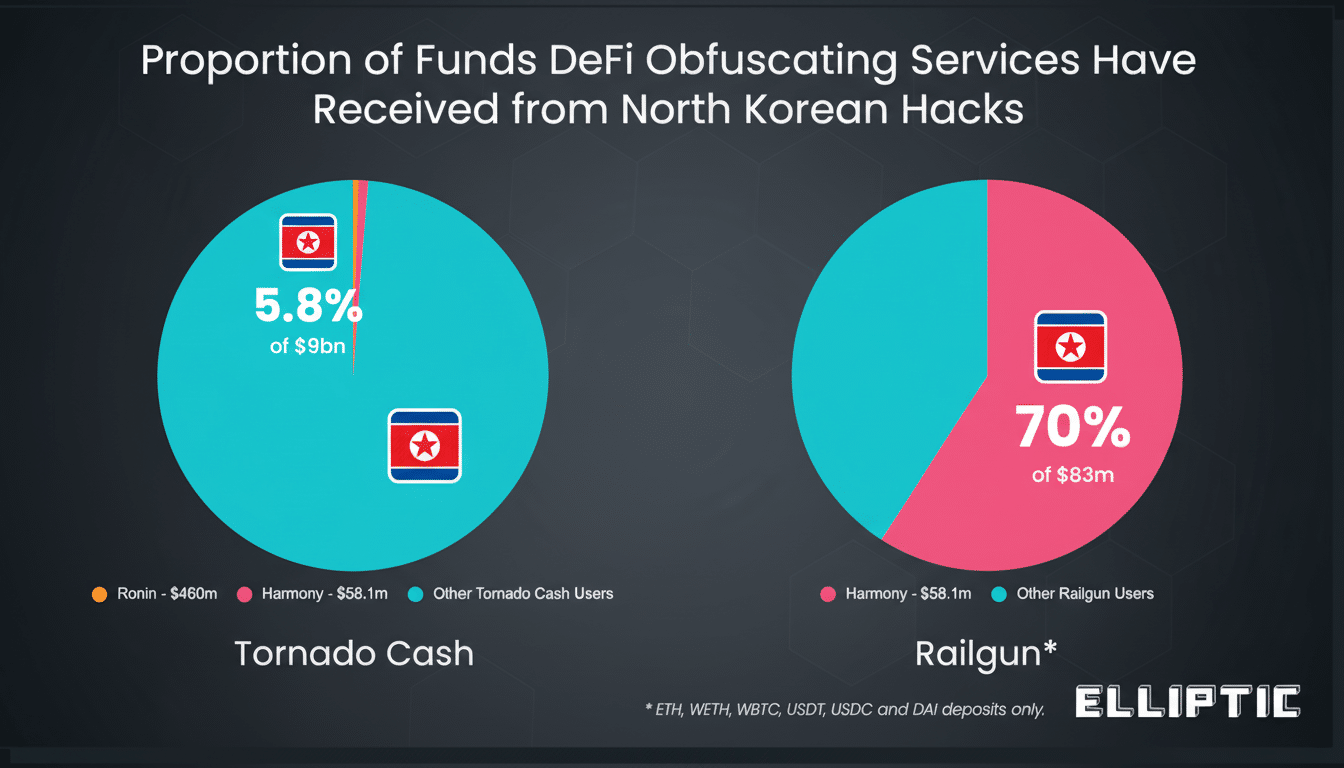 Proportion of Funds DeFi Obfuscating Services Have Received from North Korean Hacks

5.8%
of $9bn

Ronin - $460m Harmony - $58.1m Other Tornado Cash Users

Tornado Cash

70%
of $83m

Harmony - $58.1m Other Railgun Users

Railgun*

* ETH, WETH, WBTC, USDT, USDC and DAI deposits only.

ELLIPTIC