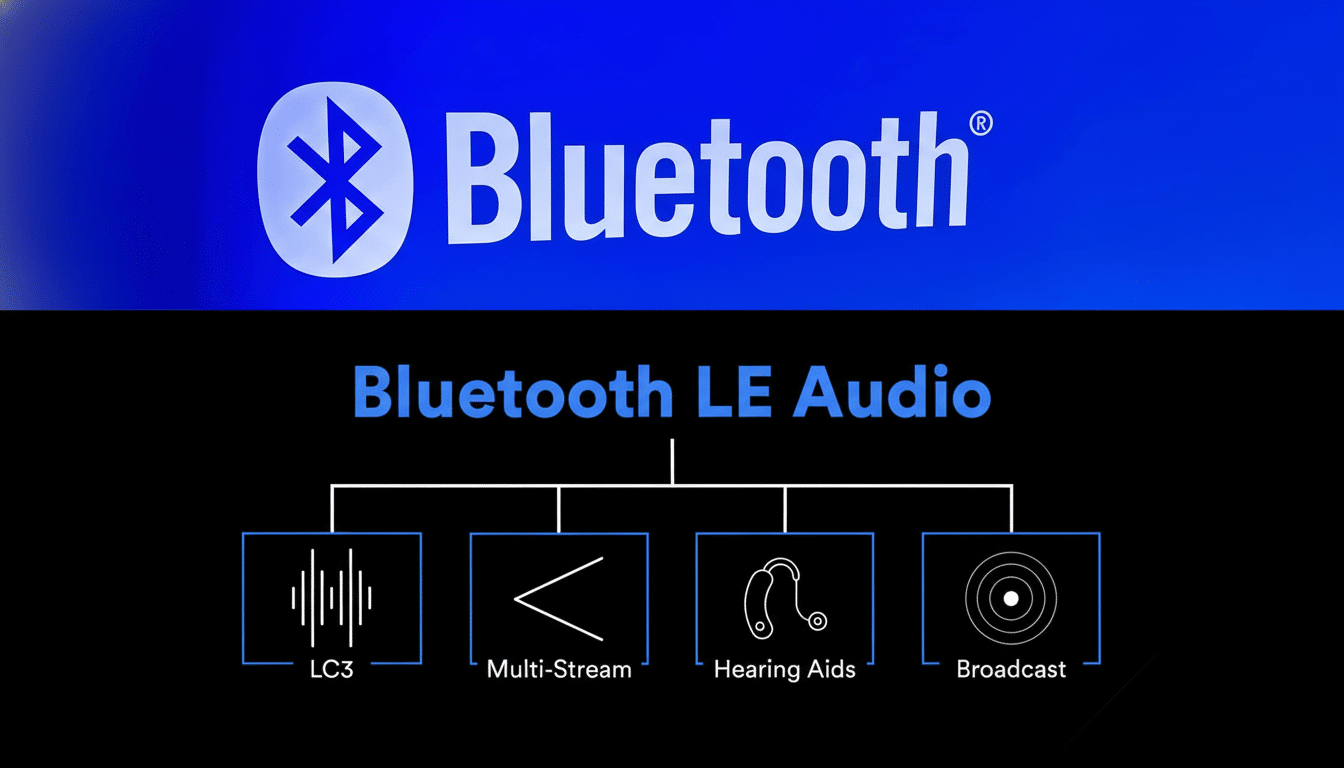 Bluetooth®

Bluetooth LE Audio

LC3

Multi-Stream

Hearing Aids

Broadcast