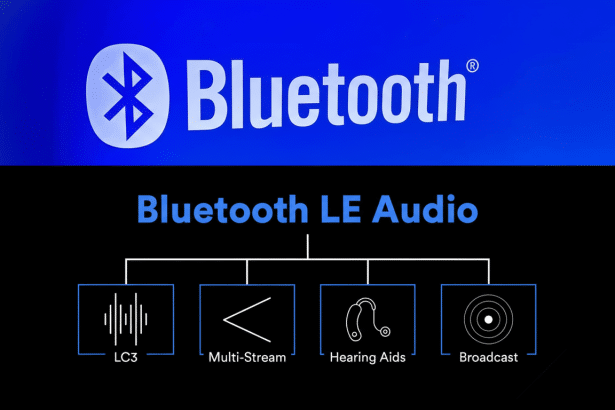 Bluetooth®

Bluetooth LE Audio

LC3

Multi-Stream

Hearing Aids

Broadcast